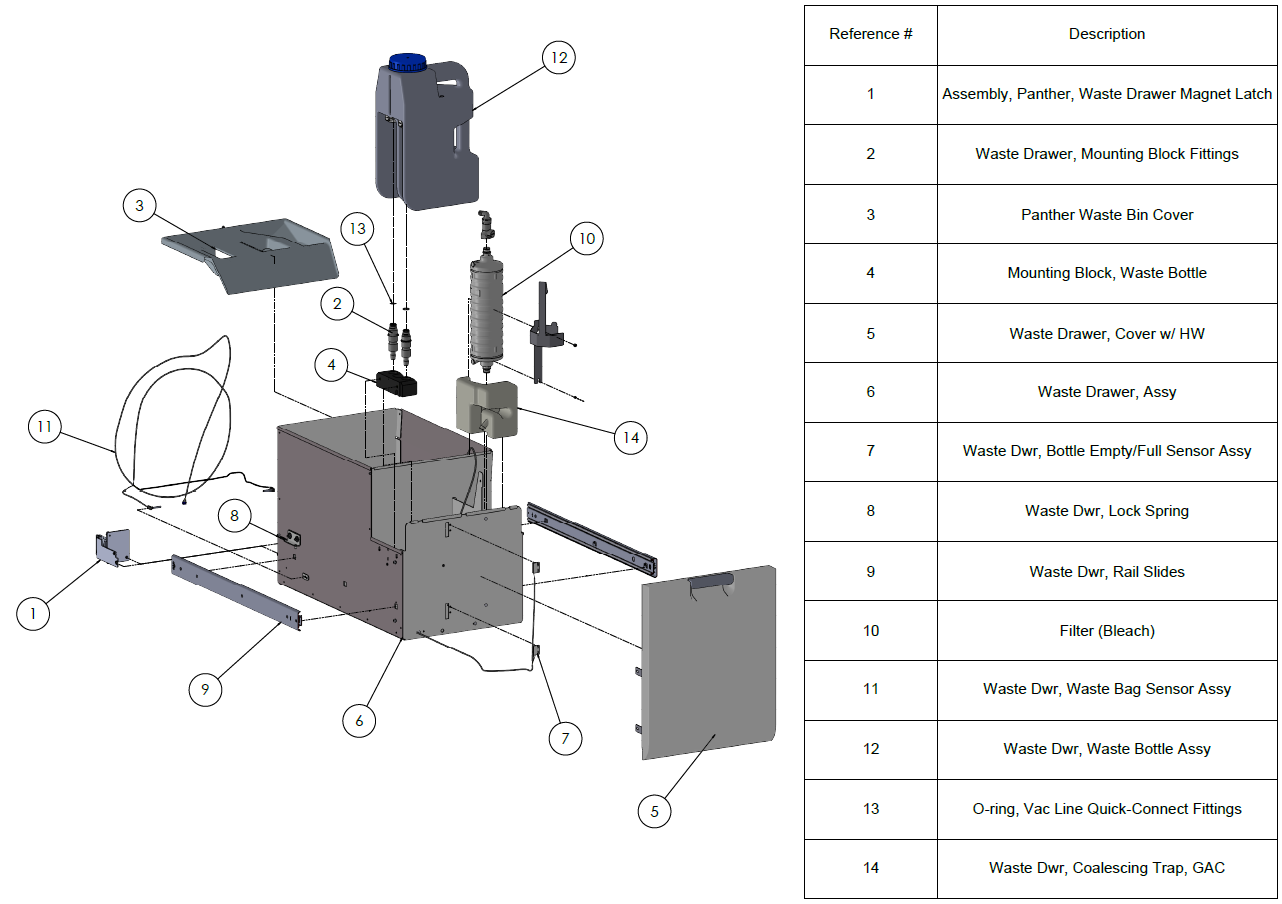 12

3

13

10

2

4

11

14

8

1

9

6

7

5

| Reference # | Description |
|---|---|
| 1 | Assembly, Panther, Waste Drawer Magnet Latch |
| 2 | Waste Drawer, Mounting Block Fittings |
| 3 | Panther Waste Bin Cover |
| 4 | Mounting Block, Waste Bottle |
| 5 | Waste Drawer, Cover w/ HW |
| 6 | Waste Drawer, Assy |
| 7 | Waste Dwr, Bottle Empty/Full Sensor Assy |
| 8 | Waste Dwr, Lock Spring |
| 9 | Waste Dwr, Rail Slides |
| 10 | Filter (Bleach) |
| 11 | Waste Dwr, Waste Bag Sensor Assy |
| 12 | Waste Dwr, Waste Bottle Assy |
| 13 | O-ring, Vac Line Quick-Connect Fittings |
| 14 | Waste Dwr, Coalescing Trap, GAC |