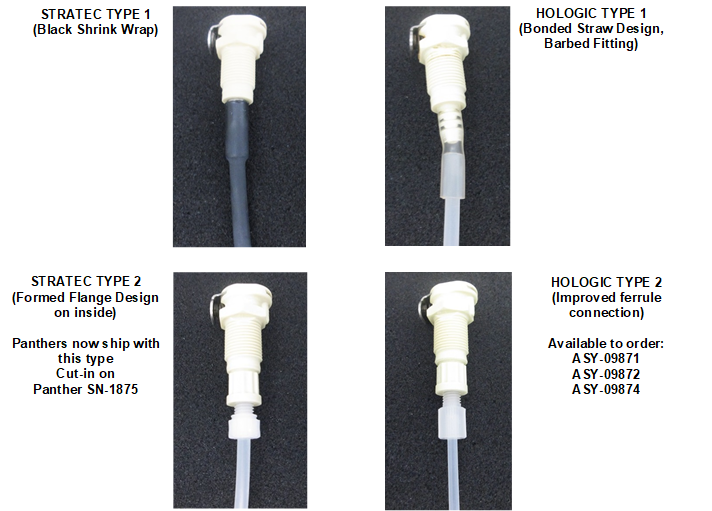 STRATEC TYPE 1
(Black Shrink Wrap)

HOLOGIC TYPE 1
(Bonded Straw Design, Barbed Fitting)

STRATEC TYPE 2
(Formed Flange Design on inside)

Panthers now ship with this type
Cut-in on
Panther SN-1875

HOLOGIC TYPE 2
(Improved ferrule connection)

Available to order:
ASY-09871
ASY-09872
ASY-09874