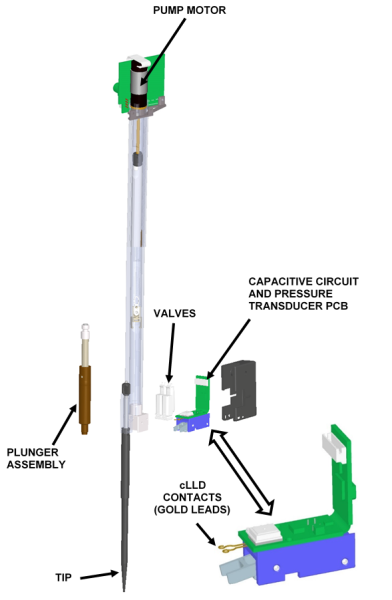 PUMP MOTOR

CAPACITIVE CIRCUIT AND PRESSURE TRANSDUCER PCB

VALVES

PLUNGER ASSEMBLY

cLLD CONTACTS (GOLD LEADS)

TIP