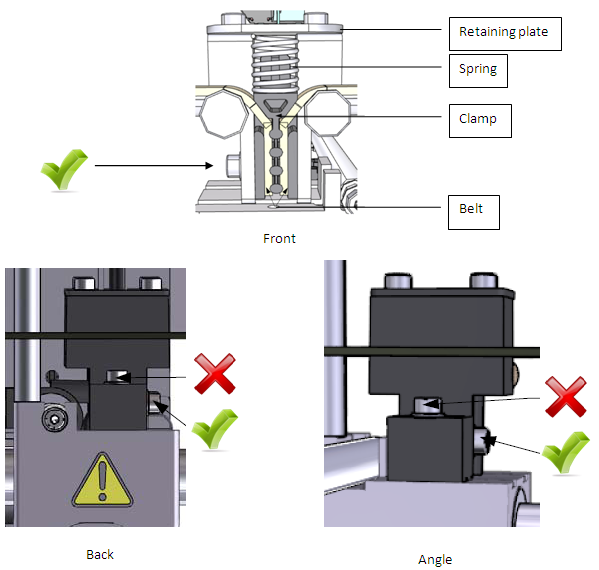 Retaining plate

Spring

Clamp

Belt

Front

Back

Angle