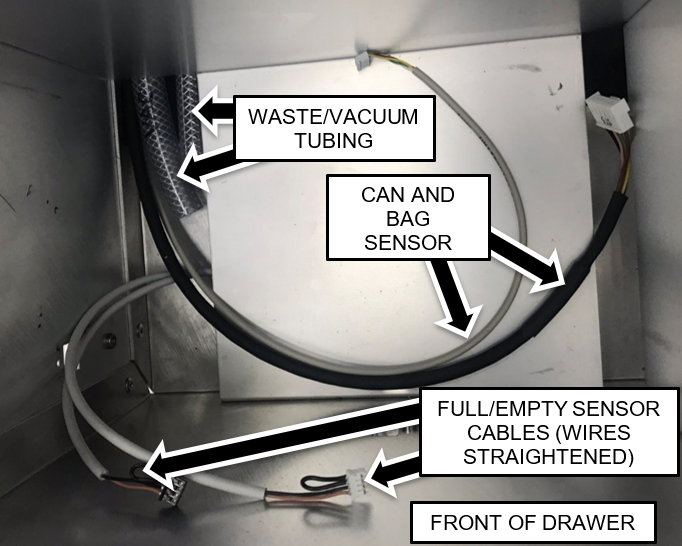 WASTE/VACUUM TUBING

CAN AND BAG SENSOR

FULL/EMPTY SENSOR CABLES (WIRES STRAIGHTENED)

FRONT OF DRAWER