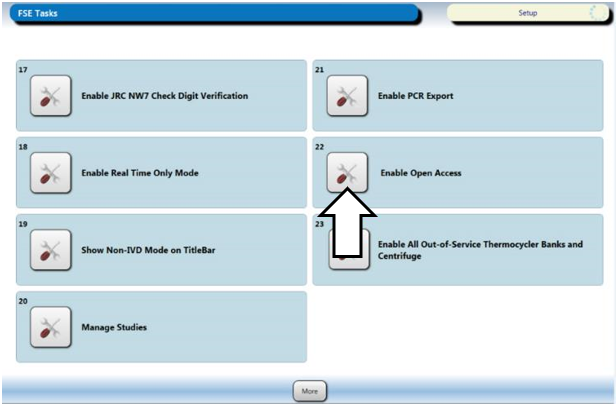 FSE Tasks

Setup

17

Enable JRC NW7 Check Digit Verification

18

Enable Real Time Only Mode

19

Show Non-IVD Mode on TitleBar

20

Manage Studies

21

Enable PCR Export

22

Enable Open Access

23

Enable All Out-of-Service Thermocycler Banks and Centrifuge

More