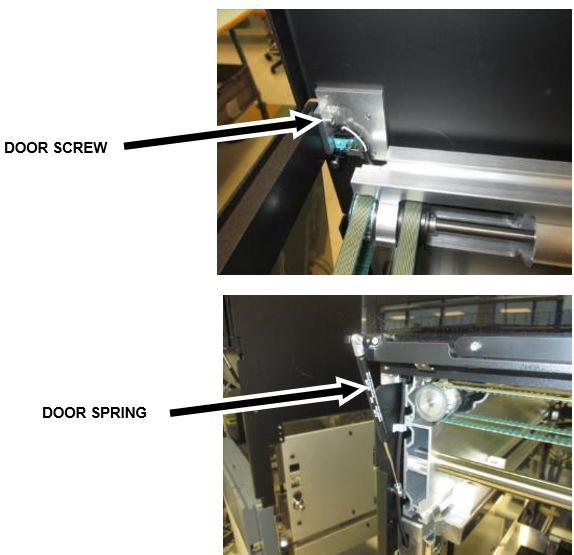 DOOR SCREW

DOOR SPRING