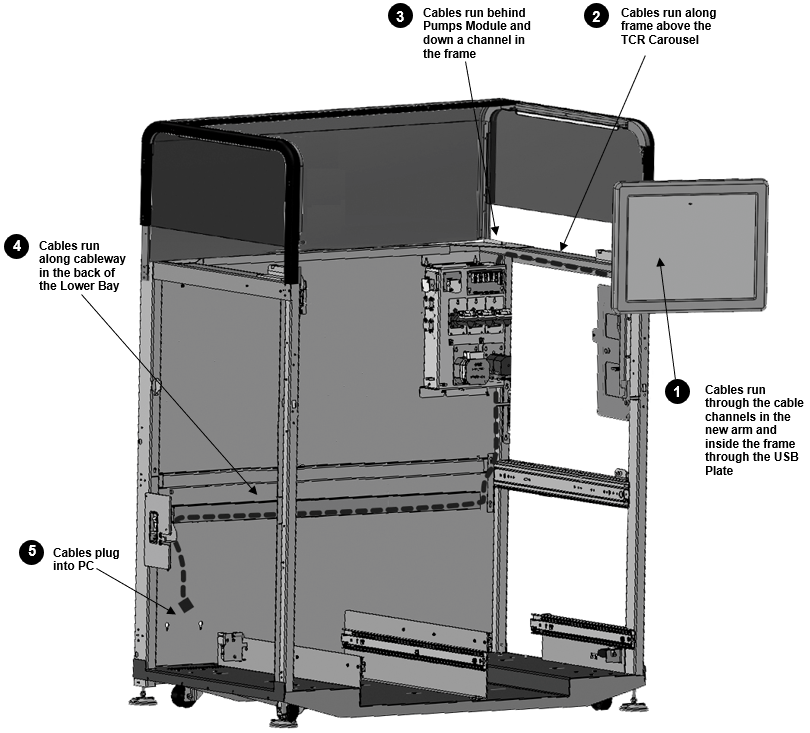 3 Cables run behind Pumps Module and down a channel in the frame

2 Cables run along frame above the TCR Carousel

4 Cables run along cableway in the back of the Lower Bay

1 Cables run through the cable channels in the new arm and inside the frame through the USB Plate

5 Cables plug into PC