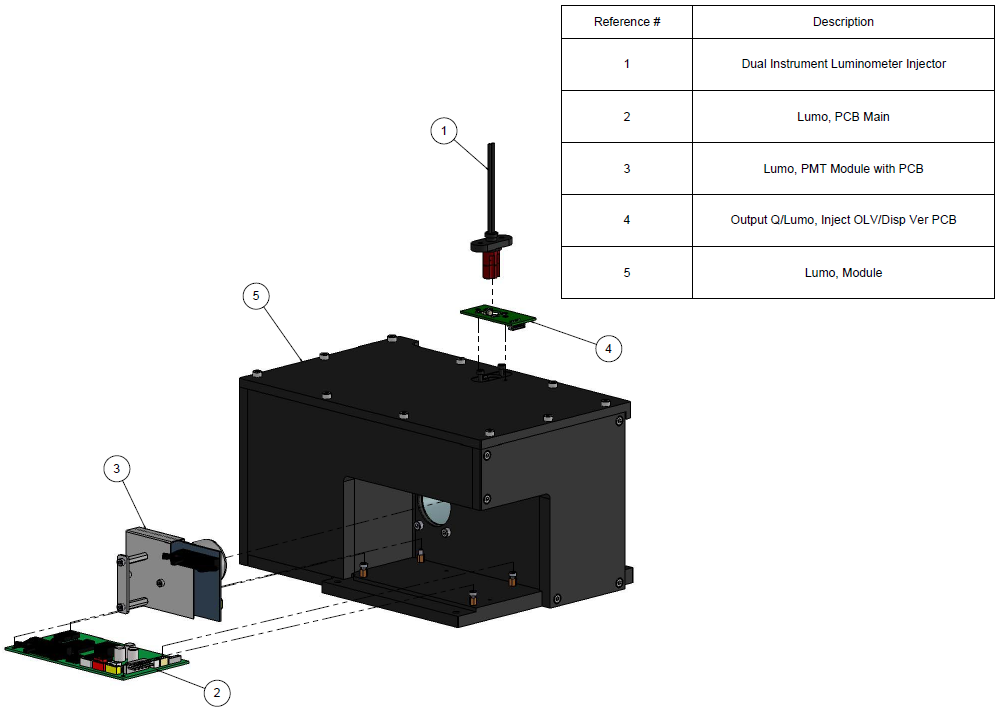 | Reference # | Description |
|---|---|
| 1 | Dual Instrument Luminometer Injector |
| 2 | Lumo, PCB Main |
| 3 | Lumo, PMT Module with PCB |
| 4 | Output Q/Lumo, Inject OLV/Disp Ver PCB |
| 5 | Lumo, Module |

1

5

4

3

2