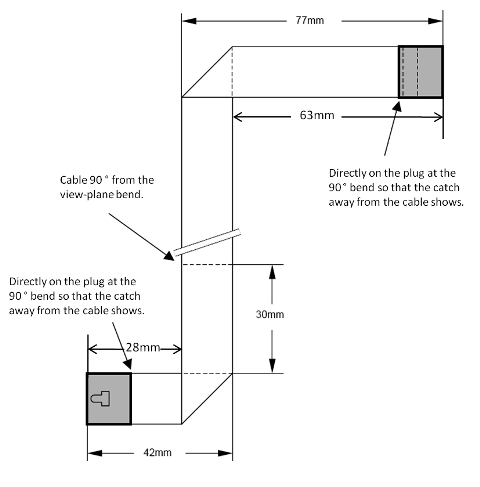 77mm

63mm

Directly on the plug at the 90° bend so that the catch away from the cable shows.

Cable 90 ° from the view-plane bend.

Directly on the plug at the 90 ° bend so that the catch away from the cable shows.

30mm

28mm

42mm