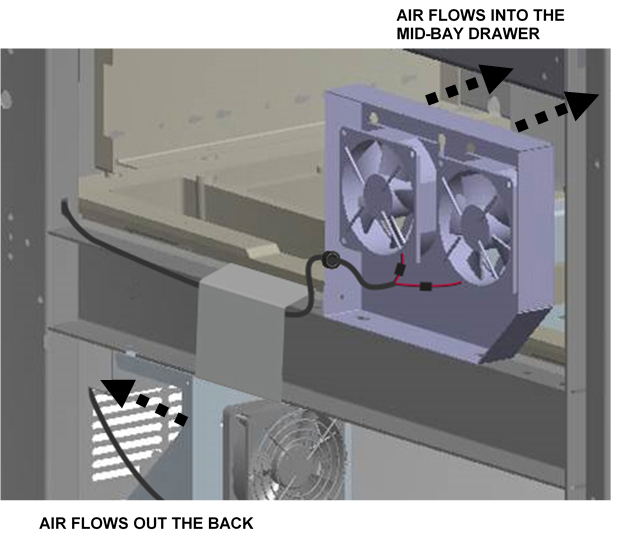 AIR FLOWS INTO THE
MID-BAY DRAWER

AIR FLOWS OUT THE BACK