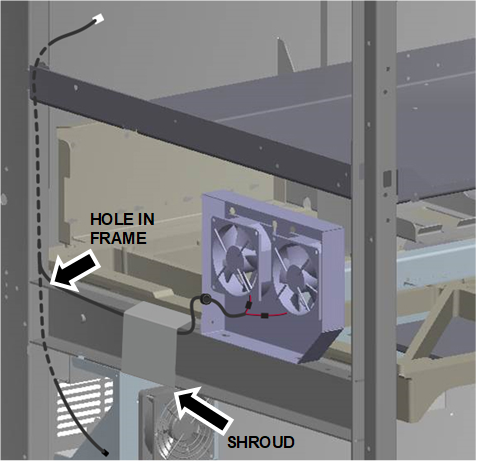 HOLE IN FRAME

SHROUD