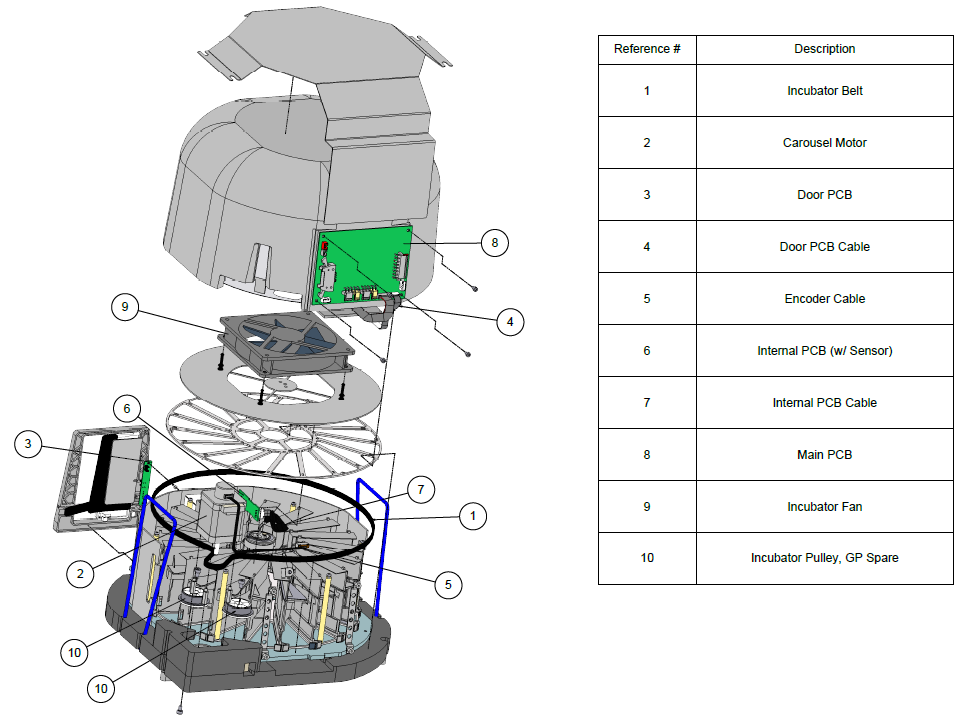 8
9
4
6
3
7
1
2
5
10
10

| Reference # | Description |
|---|---|
| 1 | Incubator Belt |
| 2 | Carousel Motor |
| 3 | Door PCB |
| 4 | Door PCB Cable |
| 5 | Encoder Cable |
| 6 | Internal PCB (w/ Sensor) |
| 7 | Internal PCB Cable |
| 8 | Main PCB |
| 9 | Incubator Fan |
| 10 | Incubator Pulley, GP Spare |