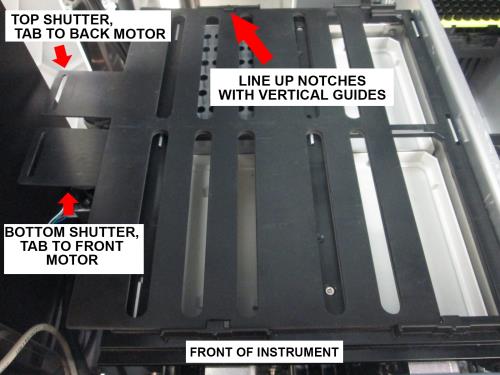 TOP SHUTTER, TAB TO BACK MOTOR

LINE UP NOTCHES WITH VERTICAL GUIDES

BOTTOM SHUTTER, TAB TO FRONT MOTOR

FRONT OF INSTRUMENT