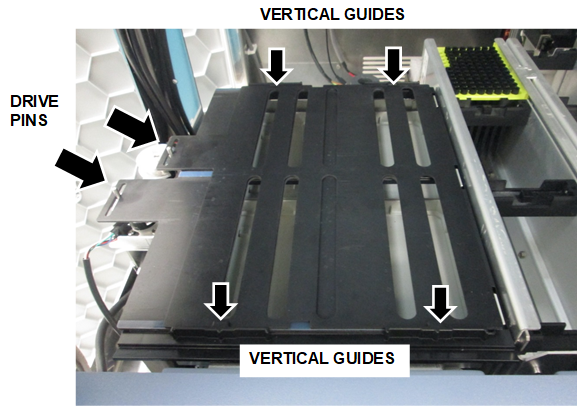 VERTICAL GUIDES

DRIVE PINS

VERTICAL GUIDES