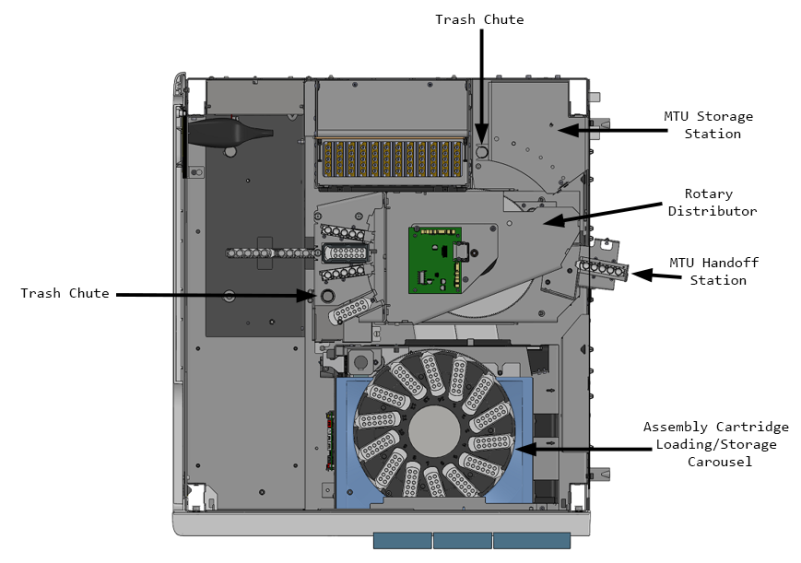 Trash Chute

MTU Storage Station

Rotary Distributor

MTU Handoff Station

Trash Chute

Assembly Cartridge Loading/Storage Carousel