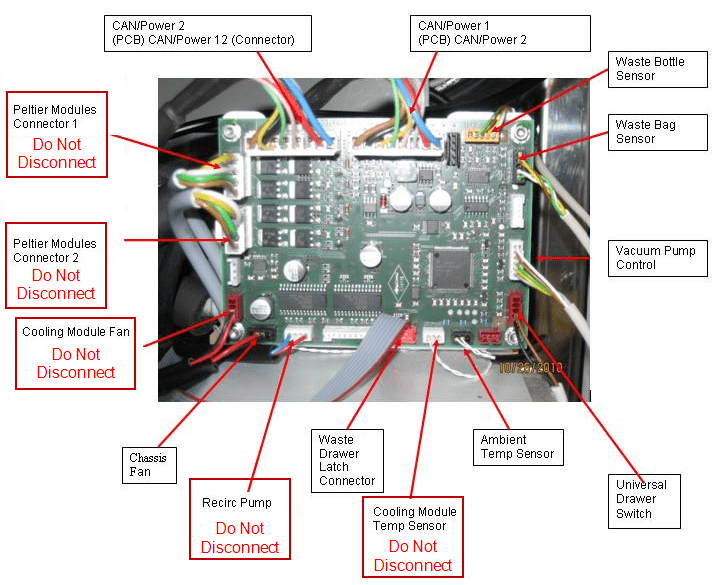 CAN/Power 2
(PCB) CAN/Power 12 (Connector)

CAN/Power 1
(PCB) CAN/Power 2

Waste Bottle Sensor

Waste Bag Sensor

Peltier Modules Connector 1
Do Not Disconnect

Peltier Modules Connector 2
Do Not Disconnect

Vacuum Pump Control

Cooling Module Fan
Do Not Disconnect

10/26/2010

Chassis Fan

Recirc Pump
Do Not Disconnect

Waste Drawer Latch Connector

Cooling Module Temp Sensor
Do Not Disconnect

Ambient Temp Sensor

Universal Drawer Switch