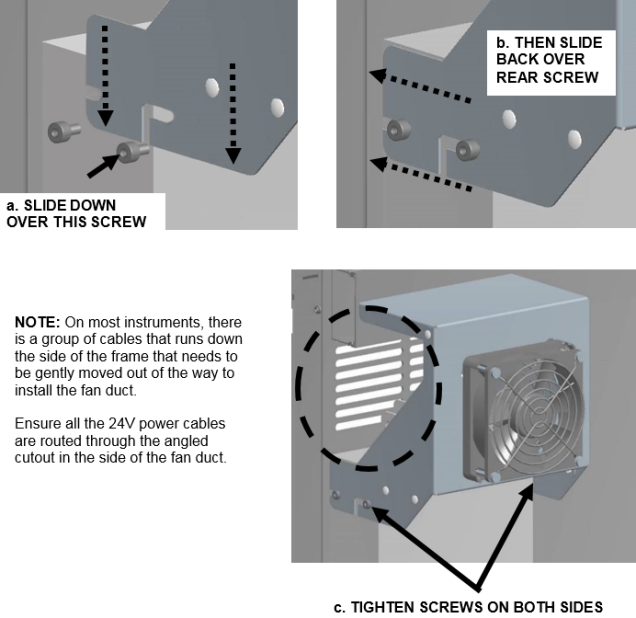 a. SLIDE DOWN OVER THIS SCREW

b. THEN SLIDE BACK OVER REAR SCREW

NOTE: On most instruments, there is a group of cables that runs down the side of the frame that needs to be gently moved out of the way to install the fan duct.

Ensure all the 24V power cables are routed through the angled cutout in the side of the fan duct.

c. TIGHTEN SCREWS ON BOTH SIDES